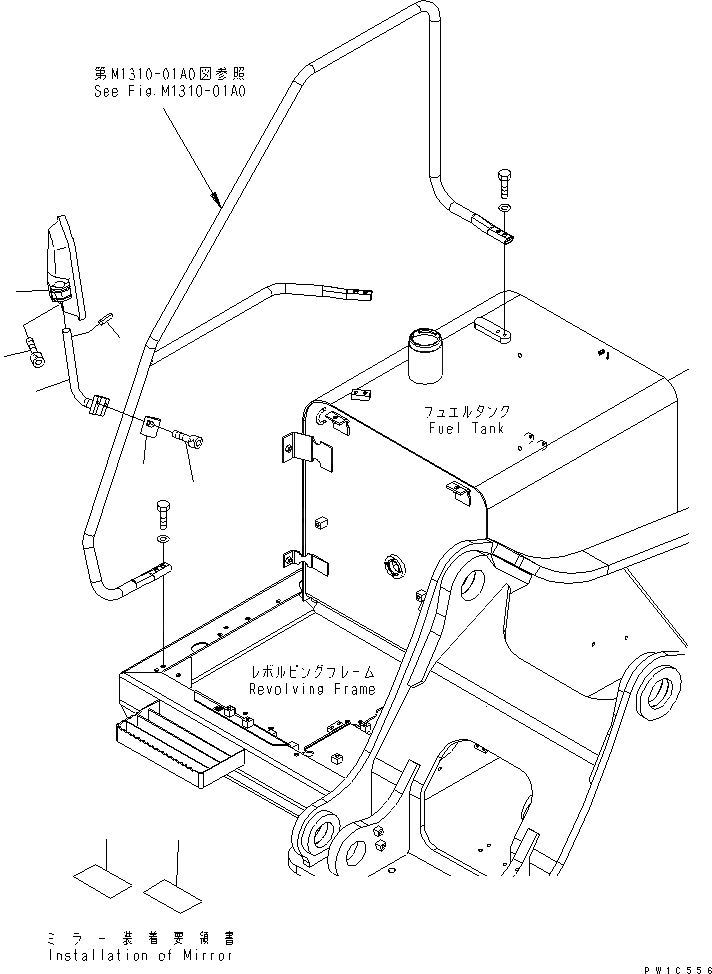 第M1310-01A0図参照
See Fig.M1310-01A0

フュエルタンク
Fuel Tank

レボルビングフレーム
Revolving Frame

ミラー装着要領書
Installation of Mirror

PW1C556