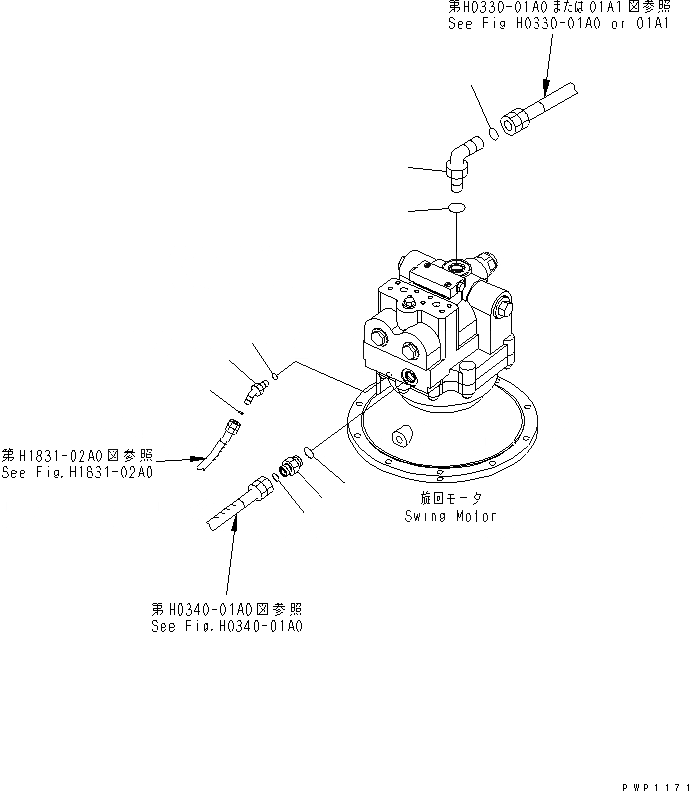 第H0330-01A0または01A1図参照
See Fig H0330-01A0 or 01A1

第H1831-02A0図参照
See Fig.H1831-02A0

旋回モータ
Swing Motor

第H0340-01A0図参照
See Fig.H0340-01A0

PWP1171