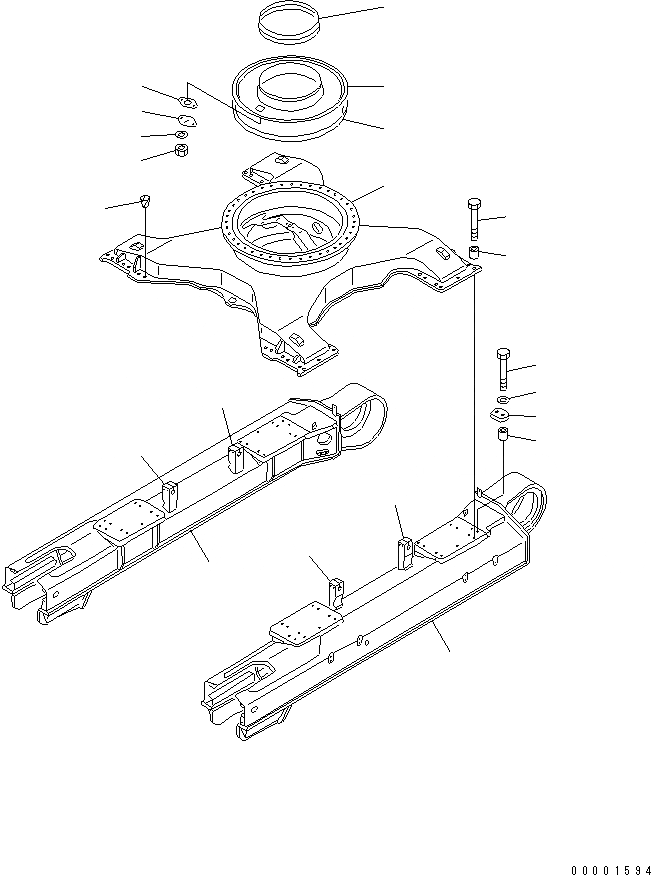 00001594