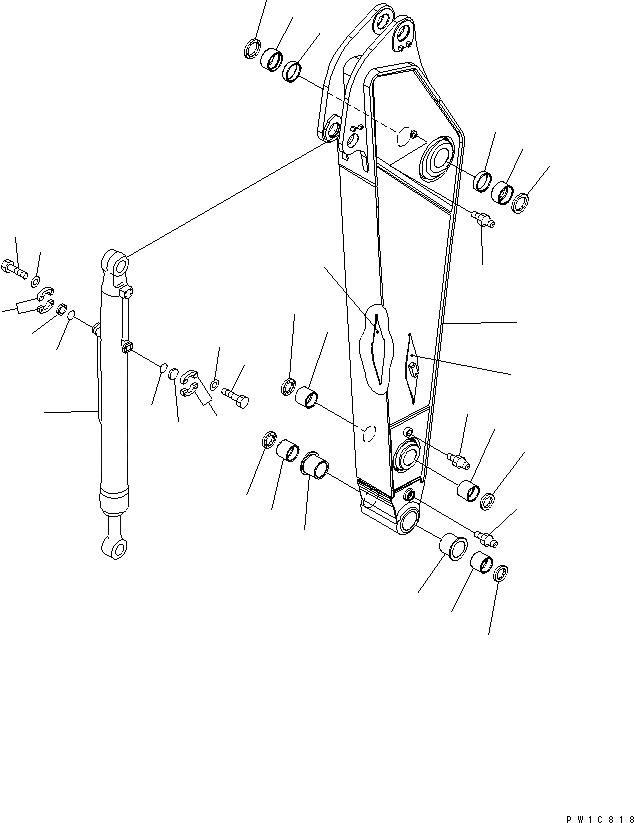 PW1C818