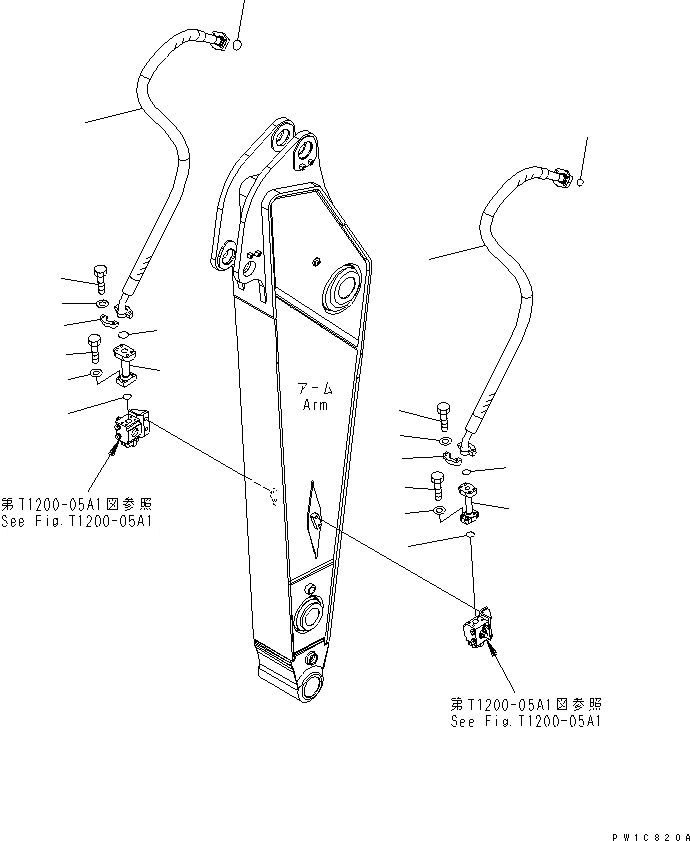 アーム
Arm

第T1200-05A1図参照
See Fig.T1200-05A1

第T1200-05A1図参照
See Fig.T1200-05A1

PW1C820A