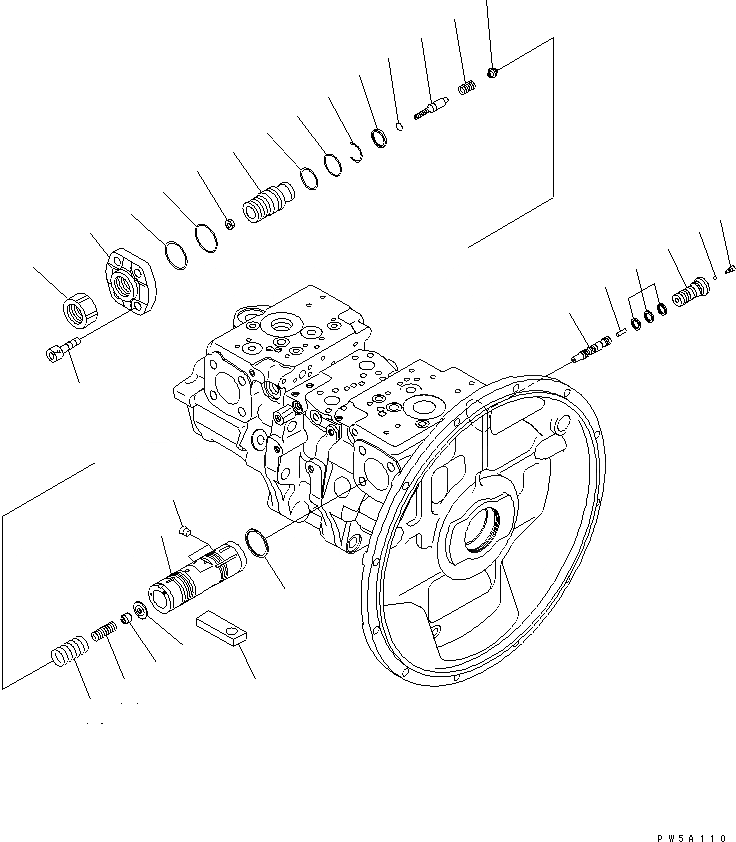 PW5A110