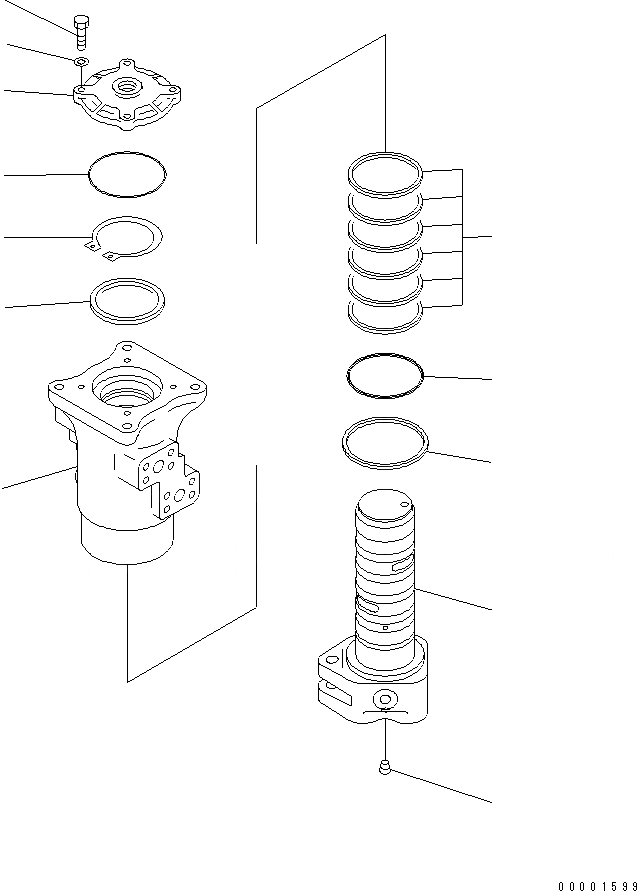 00001599