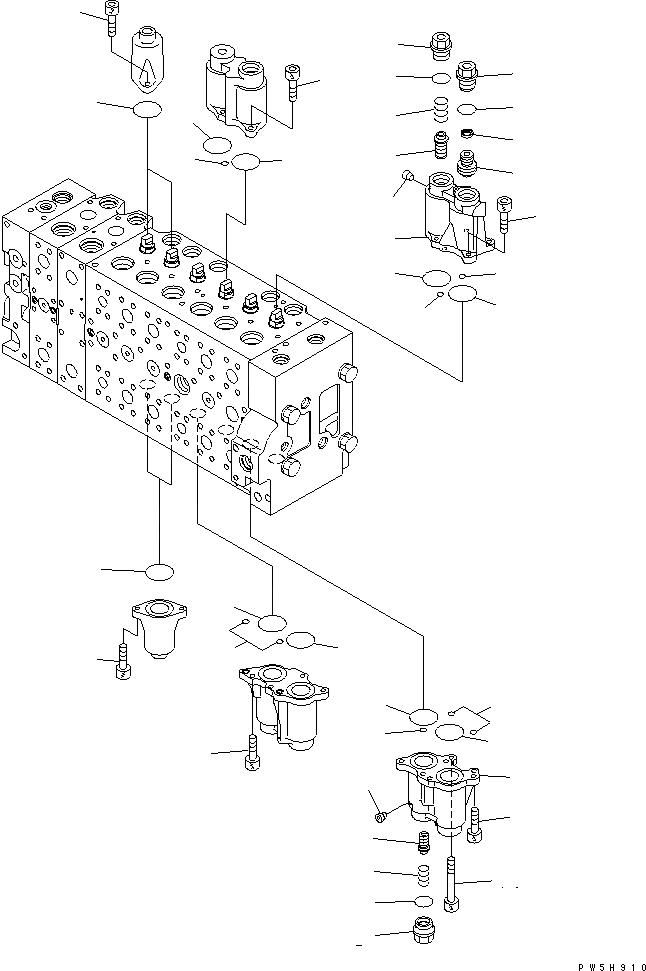 PW5H910