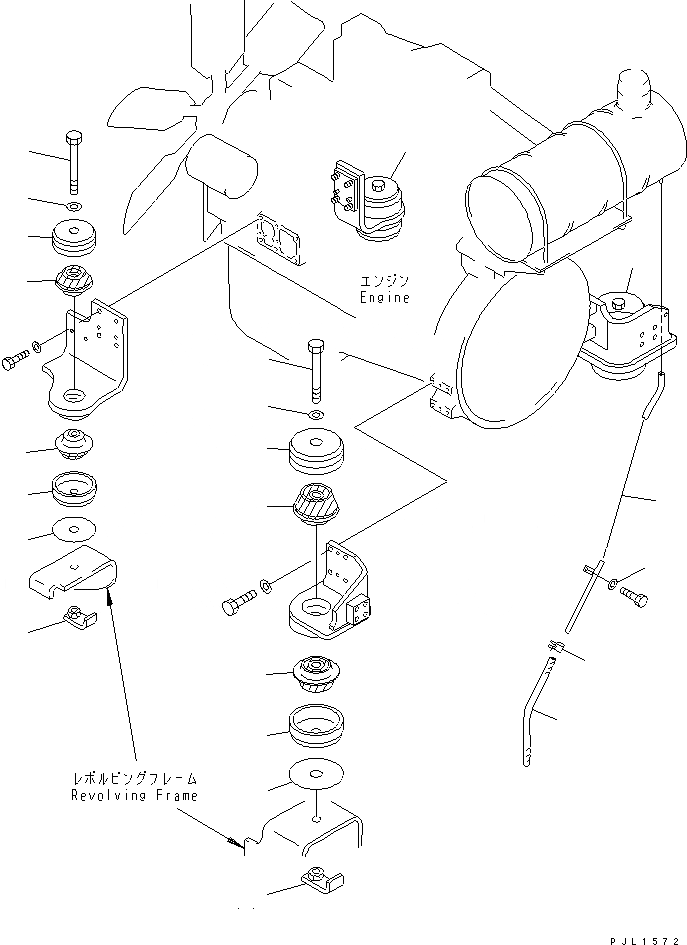 エンジン
Engine

レボルビングフレーム
Revolving Frame

PJL1572