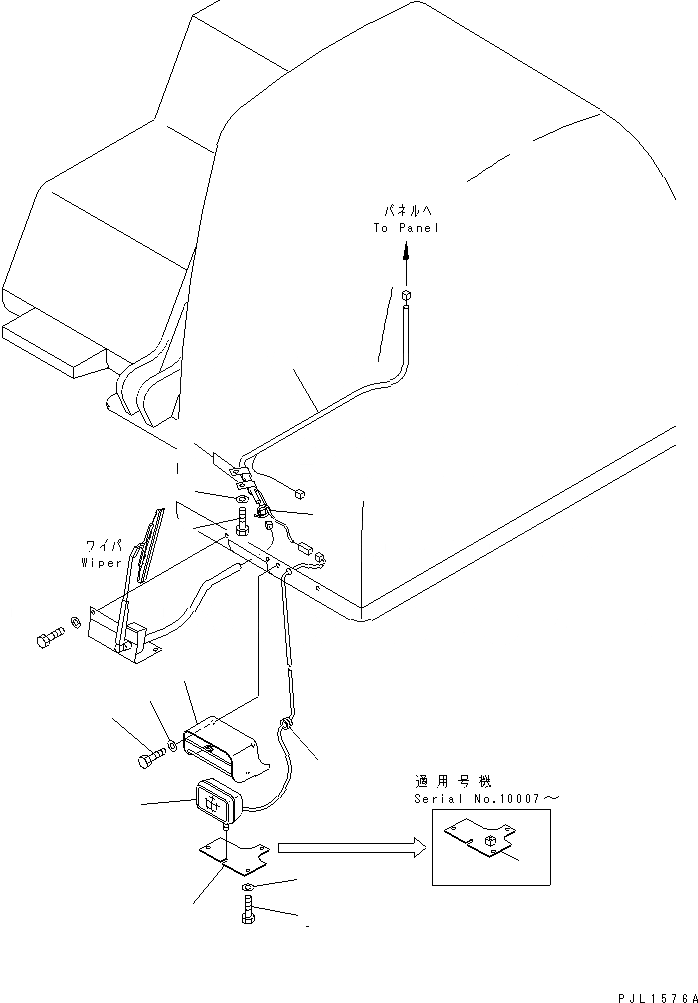 パネルへ
To Panel

ワイパ
Wiper

適用号機
Serial No.10007～

PJL1576A