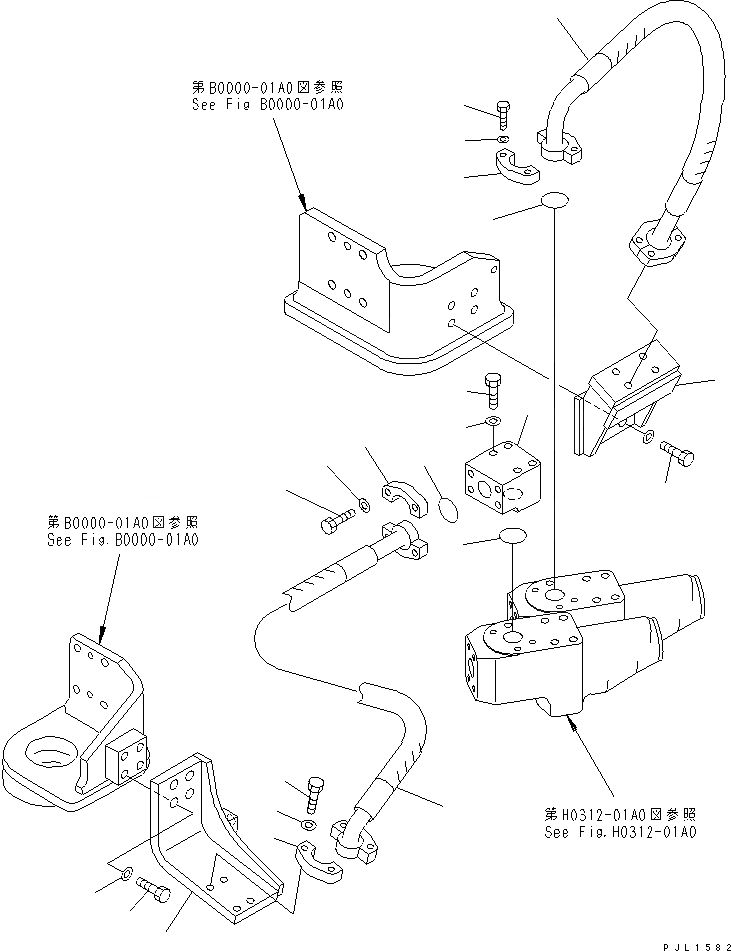 第B0000-01A0図参照
See Fig B0000-01A0

第B0000-01A0図参照
See Fig.B0000-01A0

第H0312-01A0図参照
See Fig.H0312-01A0

PJL1582