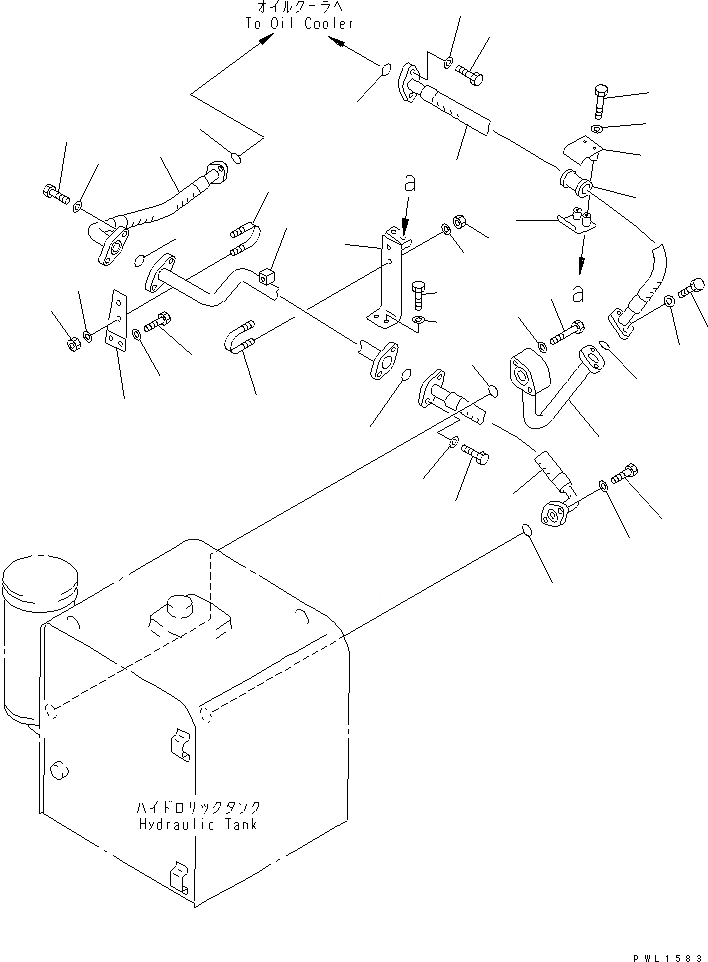 オイルクーラへ
To Oil Cooler

a

a

ハイドロリックタンク
Hydraulic Tank

PWL1583