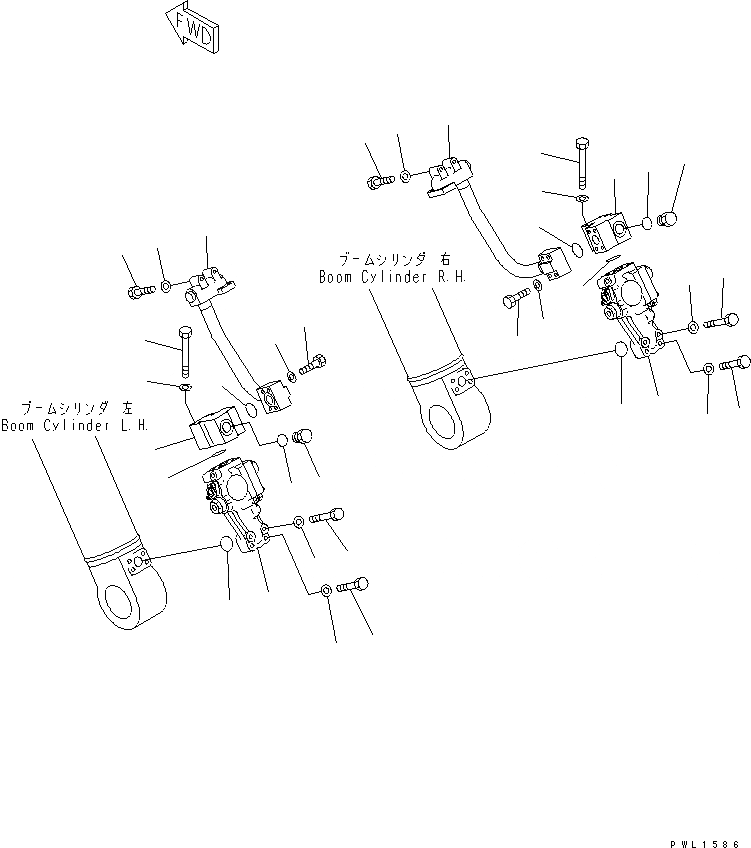 FWD

ブームシリンダ 右
Boom Cylinder R.H.

ブームシリンダ 左
Boom Cylinder L.H.

PWL1586