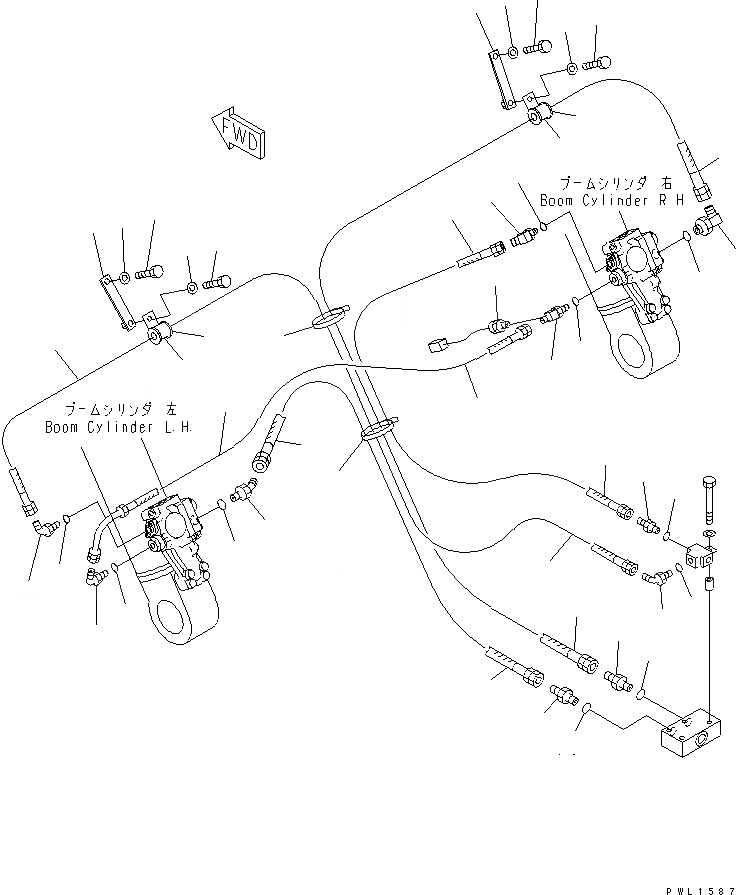 FWD

ブームシリンダ 右
Boom Cylinder R H

ブームシリンダ 左
Boom Cylinder L.H.

PWL1587