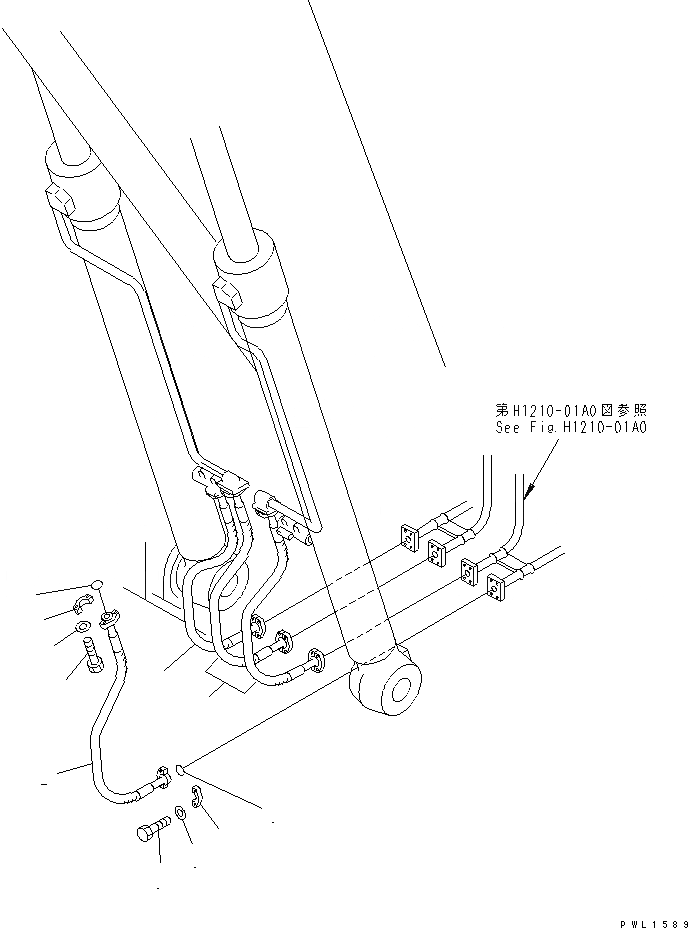 第H1210-01A0図参照
See Fig.H1210-01A0

PWL1589