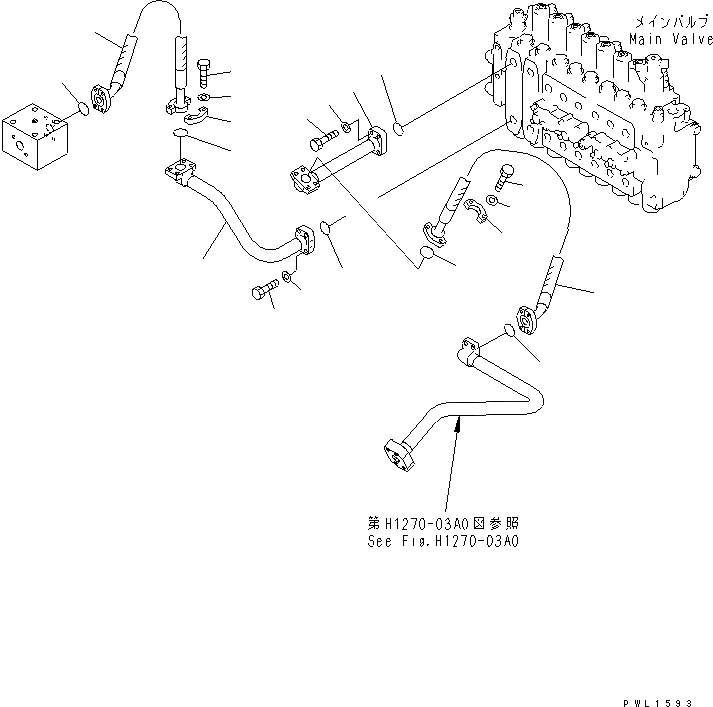 メインバルブ
Main Valve

第H1270-03A0図参照
See Fig.H1270-03A0

PWL1593