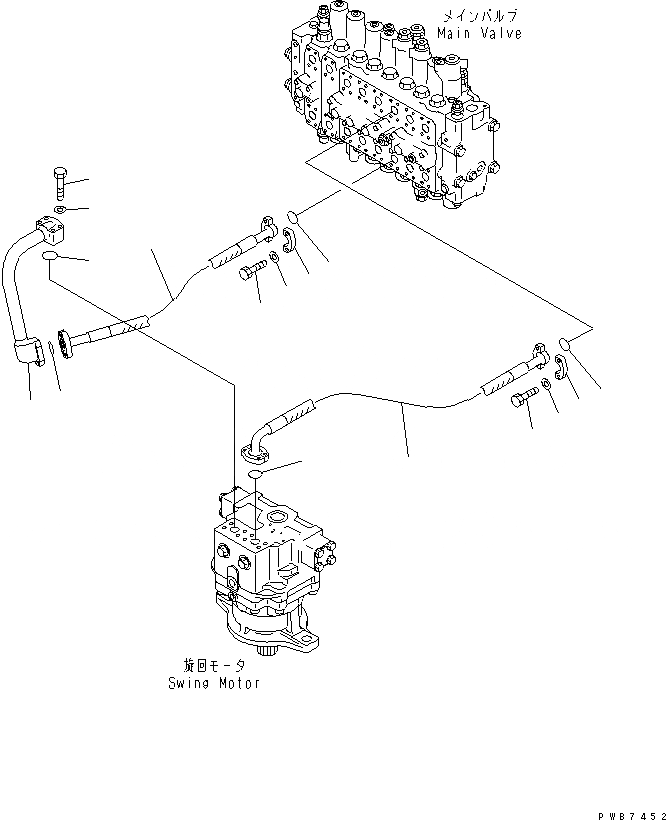 メインバルブ
Main Valve

旋回モータ
Swing Motor

PWB7452