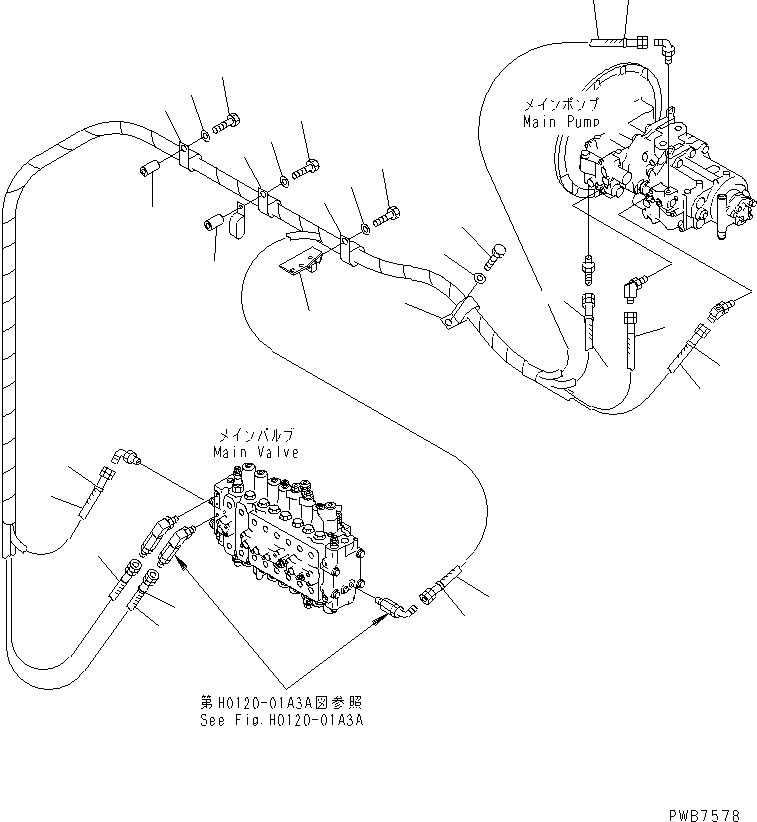 メインポンプ
Main Pump

メインバルブ
Main Valve

第H0120-01A3A図参照
See Fig.H0120-01A3A

PWB7578