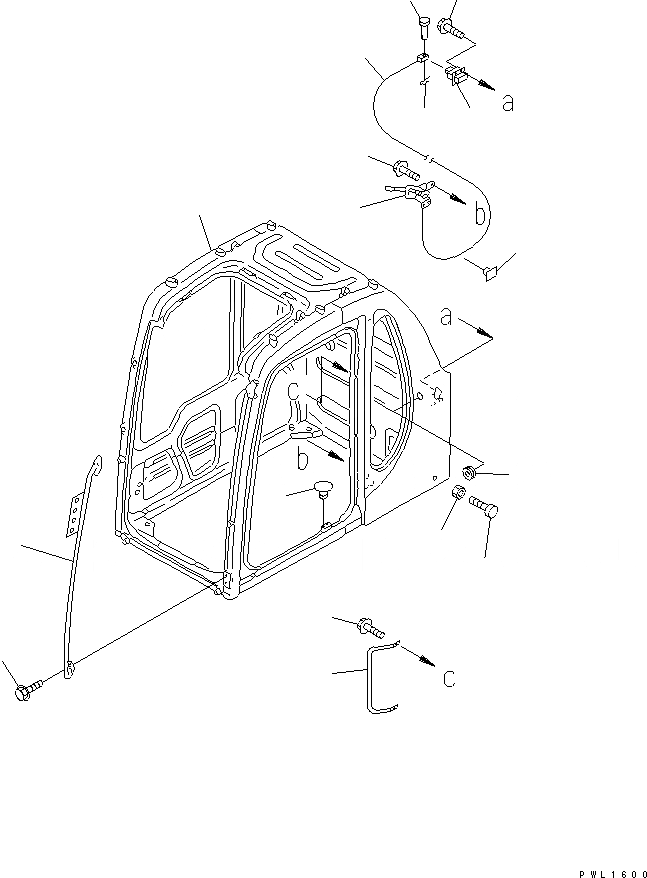 a
b
a
c
b
c
PWL1600