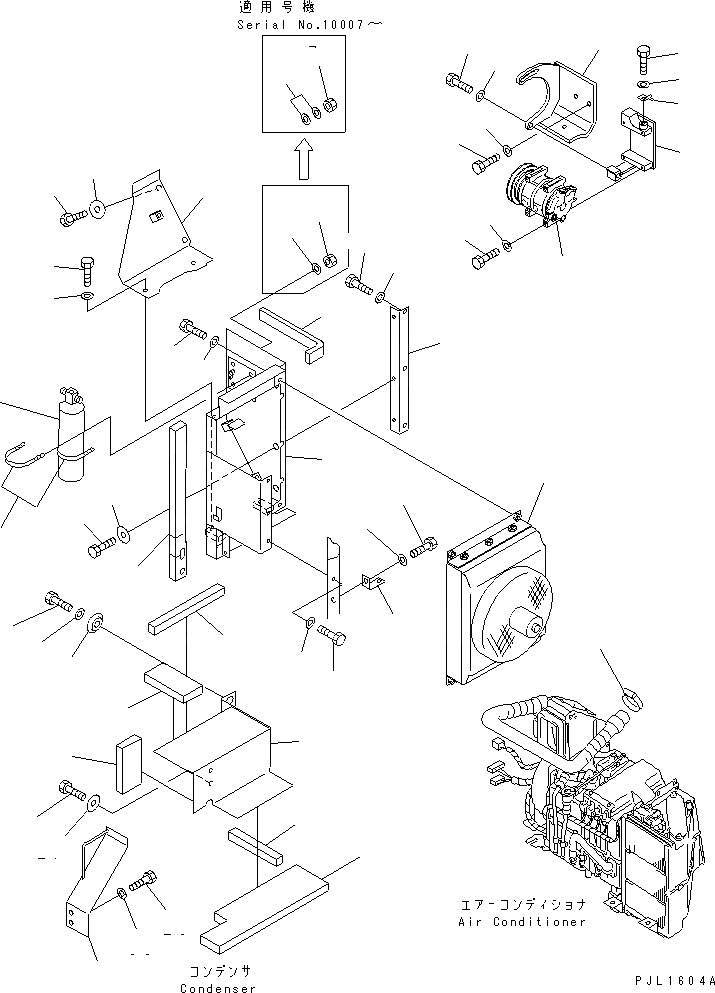 適用号機
Serial No.10007～

エアーコンディショナ
Air Conditioner

コンデンサ
Condenser

PJL1604A