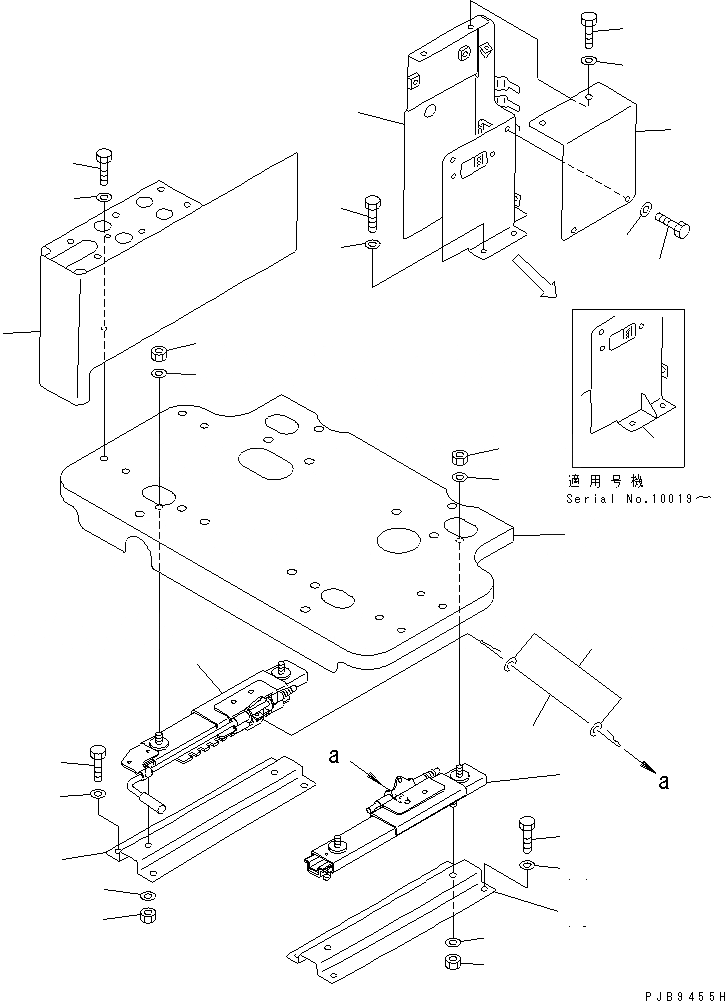 適用号機
Serial No.10019～

a

a

PJB3455H