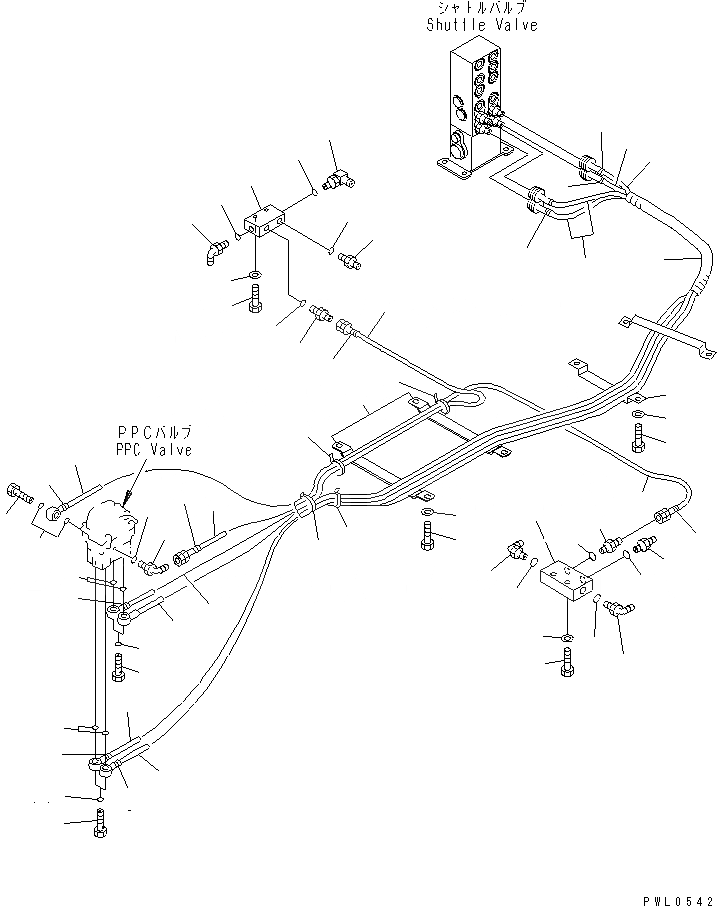 シャトルバルブ
Shuttle Valve

PPCバルブ
PPC Valve

PWL0542