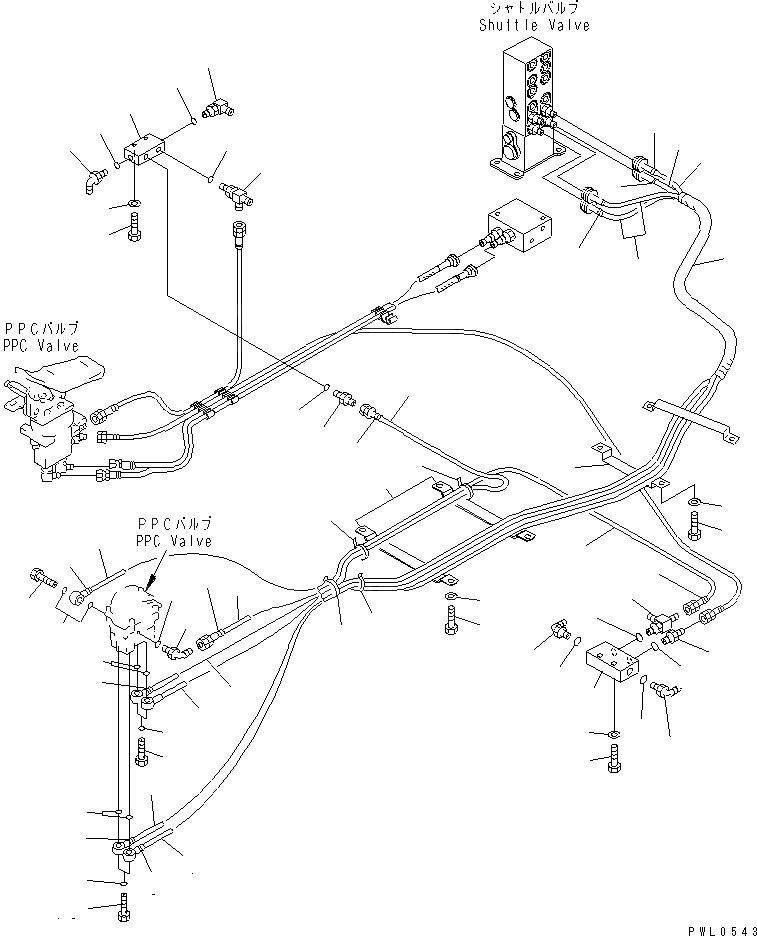 シャトルバルブ
Shuttle Valve

PPCバルブ
PPC Valve

PPCバルブ
PPC Valve

PWL0543