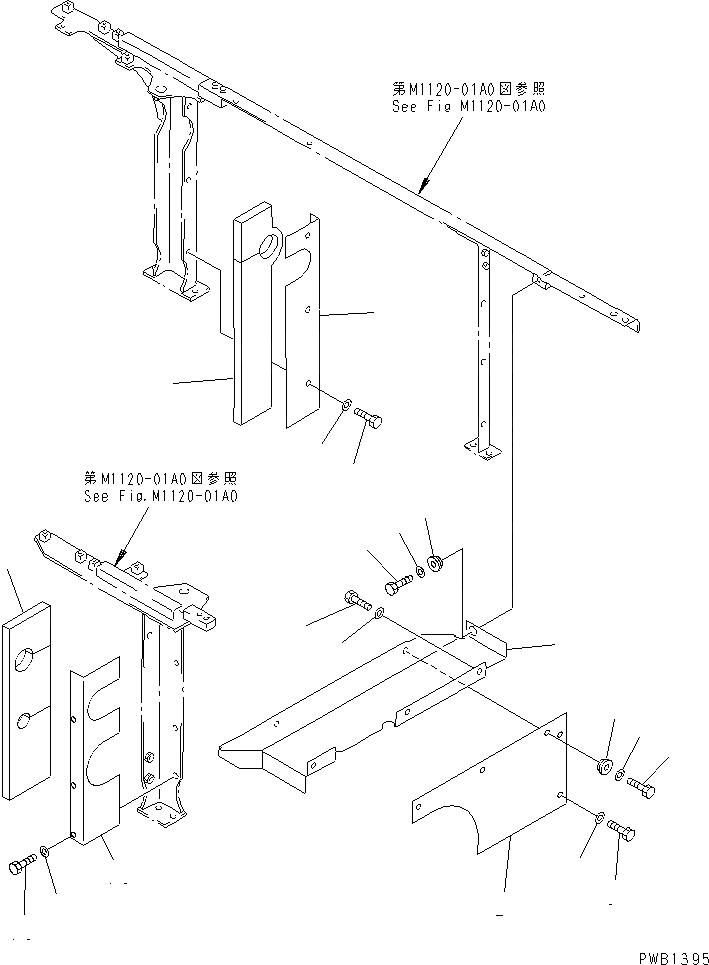 第M1120-01A0図参照
See Fig M1120-01A0

第M1120-01A0図参照
See Fig.M1120-01A0

PWB1395