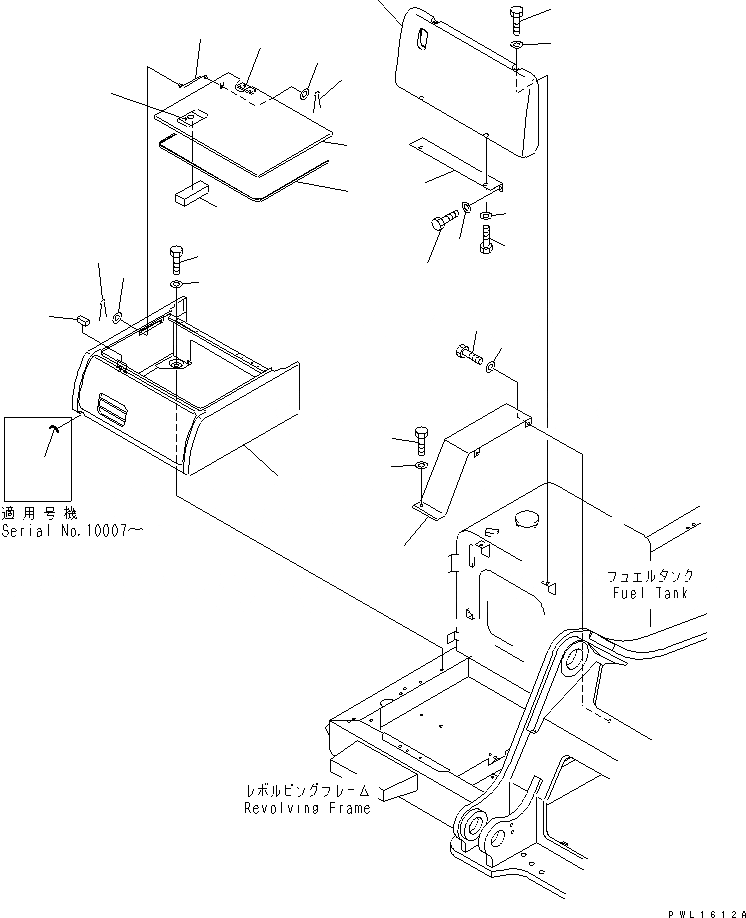 適用号機
Serial No.10007～

フュエルタンク
Fuel Tank

レボルビングフレーム
Revolving Frame

PWL1612A