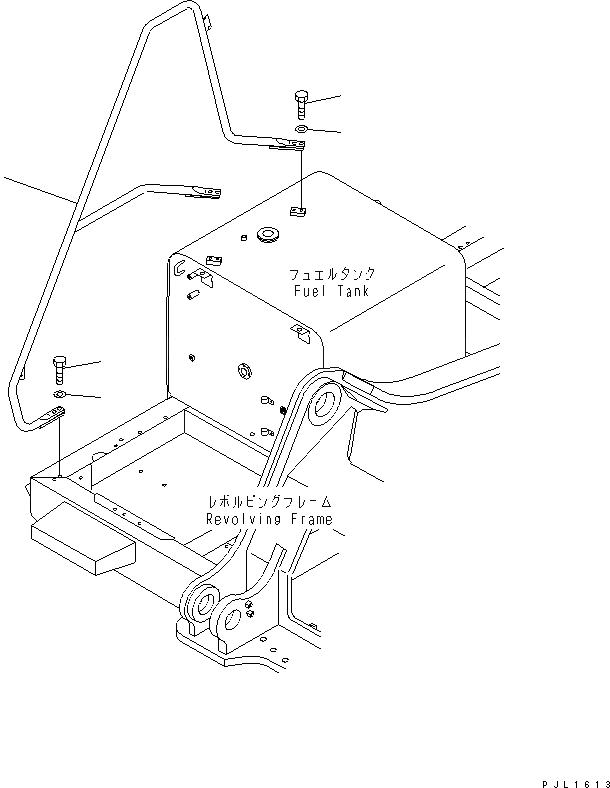 フュエルタンク
Fuel Tank

レボルビングフレーム
Revolving Frame

PJL1613