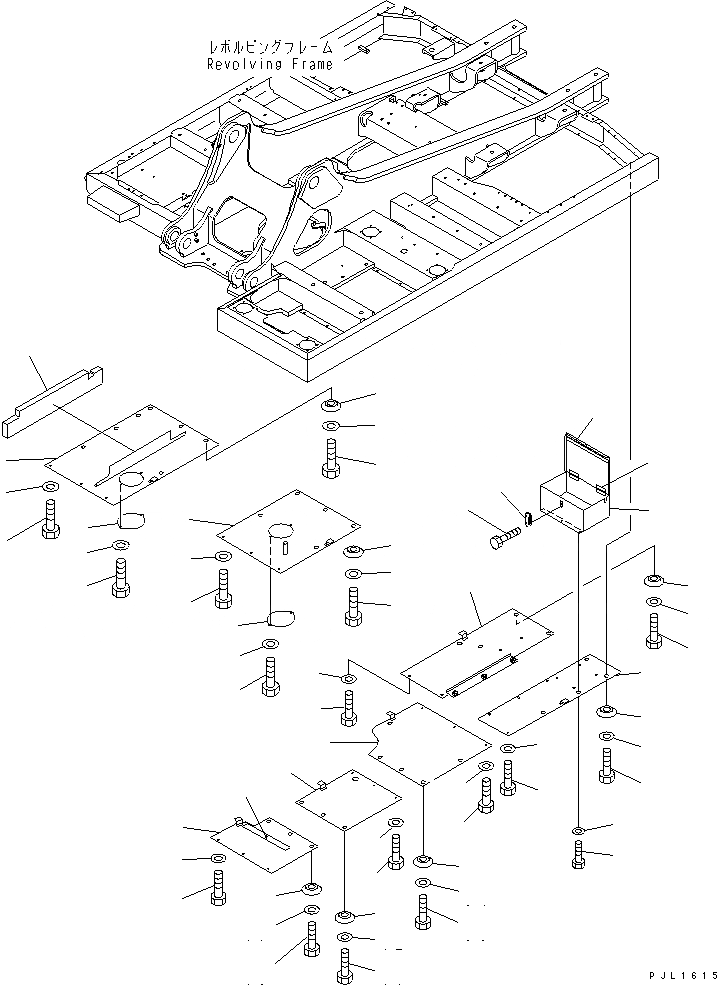 レボルビングフレーム
Revolving Frame

PJL1615