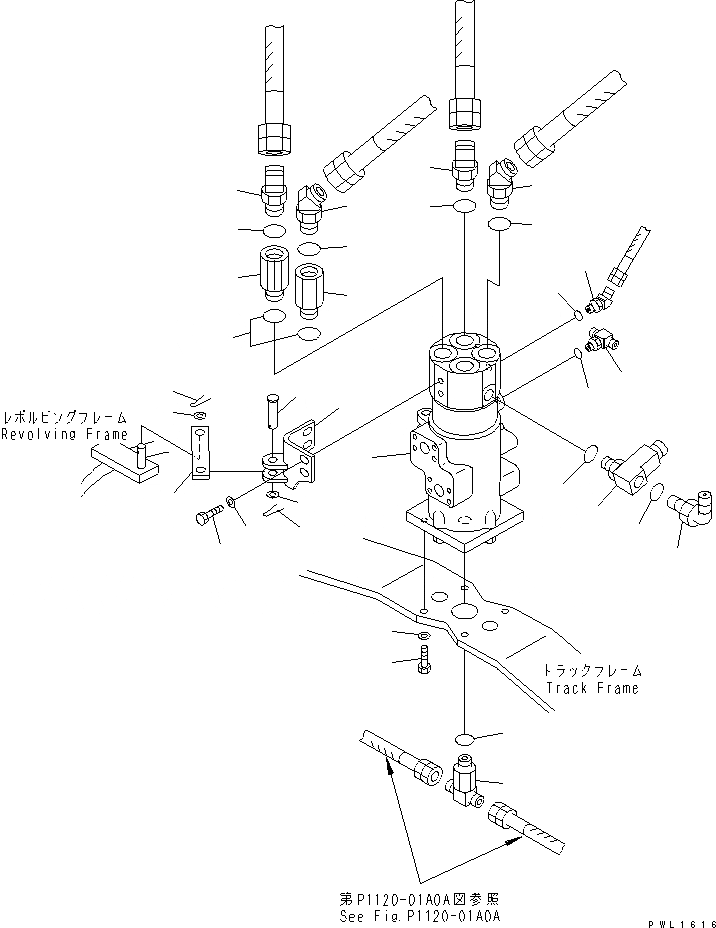 レボルビングフレーム
Revolving Frame

トラックフレーム
Track Frame

第P1120-01A0A図参照
See Fig.P1120-01A0A

PWL1616