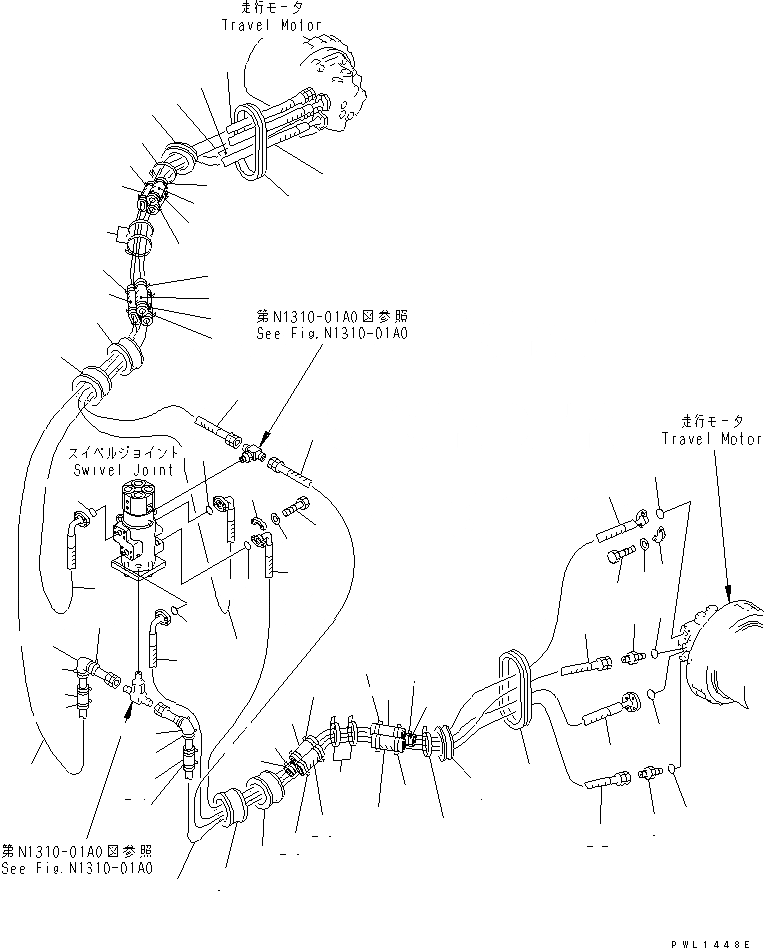 走行モータ
Travel Motor

第N1310-01A0図参照
See Fig.N1310-01A0

スイベルジョイント
Swivel Joint

走行モータ
Travel Motor

第N1310-01A0図参照
See Fig.N1310-01A0

PWL1448E