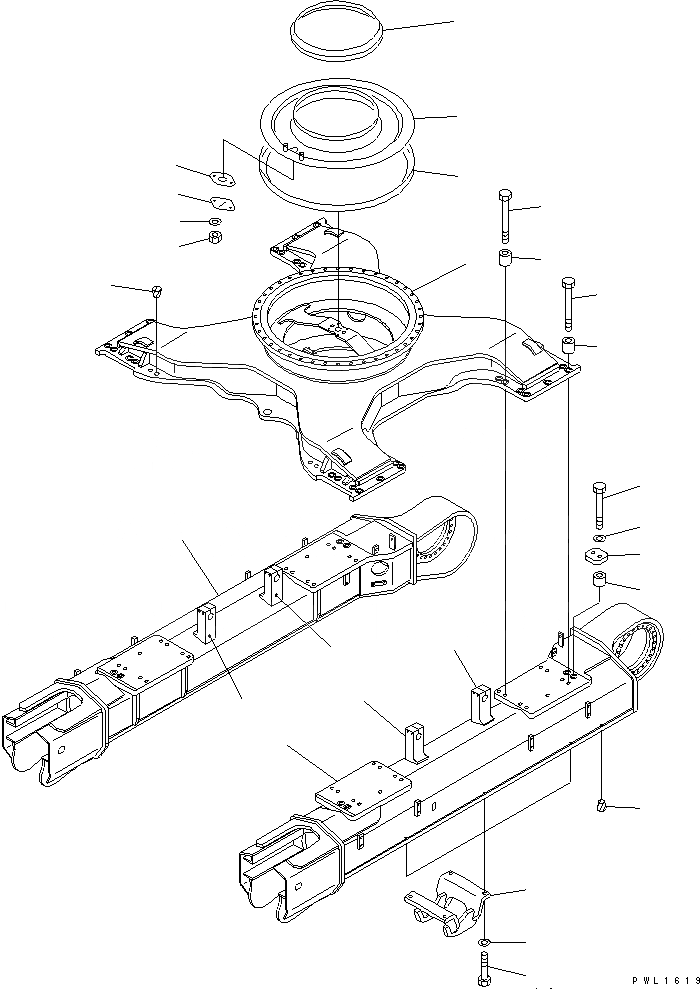 PWL1619