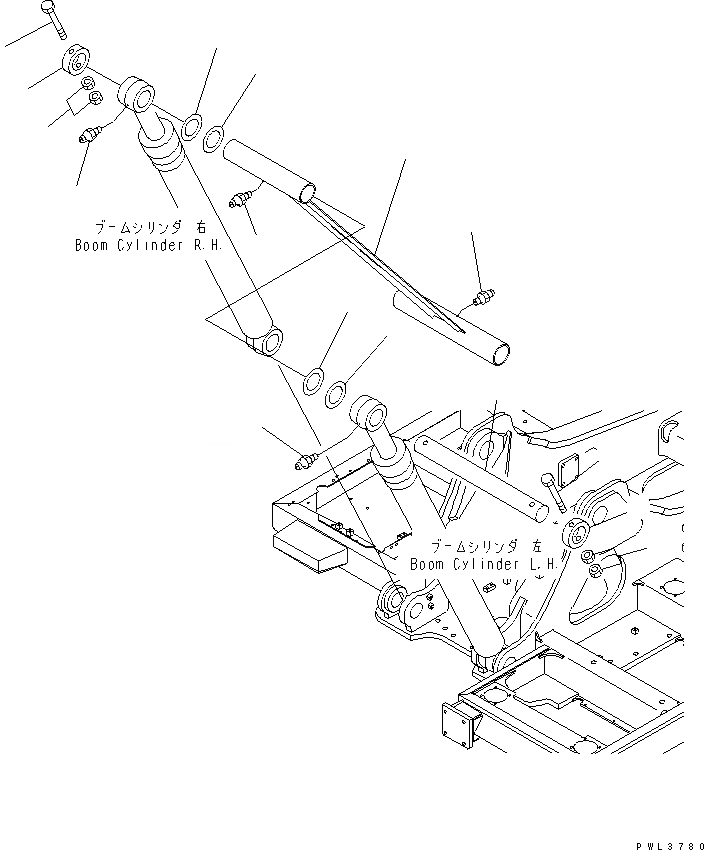 ブームシリンダ 右
Boom Cylinder R.H.

ブームシリンダ 左
Boom Cylinder L.H.

PWL3780