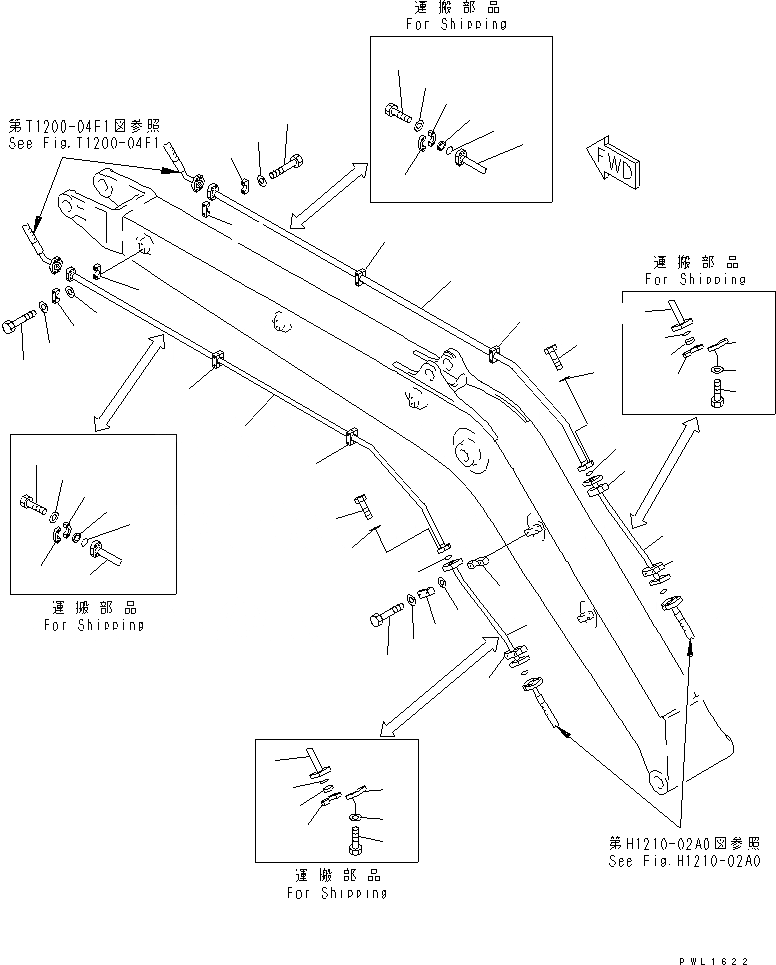 運搬部品
For Shipping

第T1200-04F1図参照
See Fig.T1200-04F1

FWD

運搬部品
For Shipping

運搬部品
For Shipping

運搬部品
For Shipping

第H1210-02A0図参照
See Fig.H1210-02A0

PWL1622