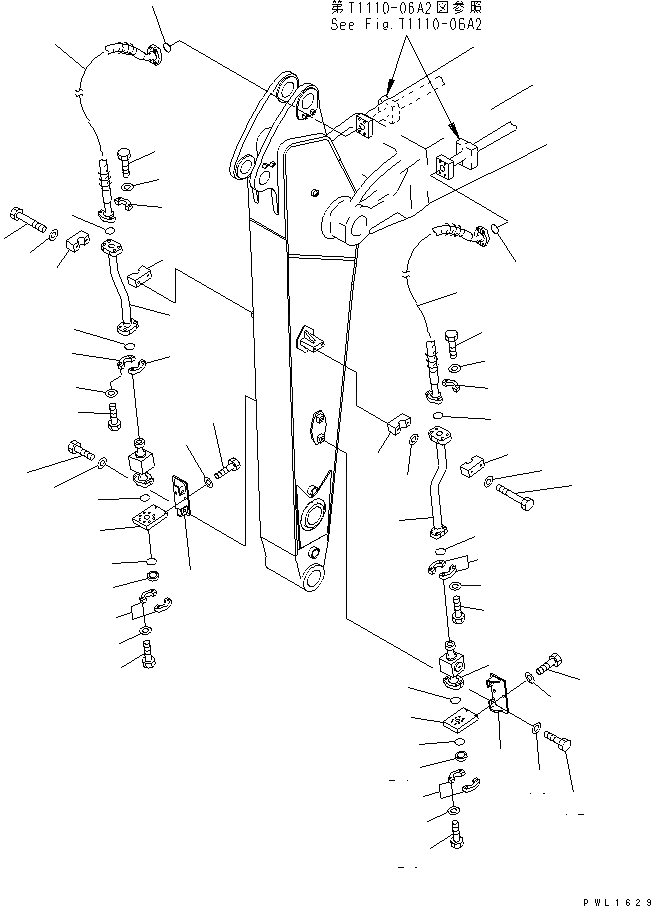 第T1110-06A2図参照
See Fig.T1110-06A2

PWL1629