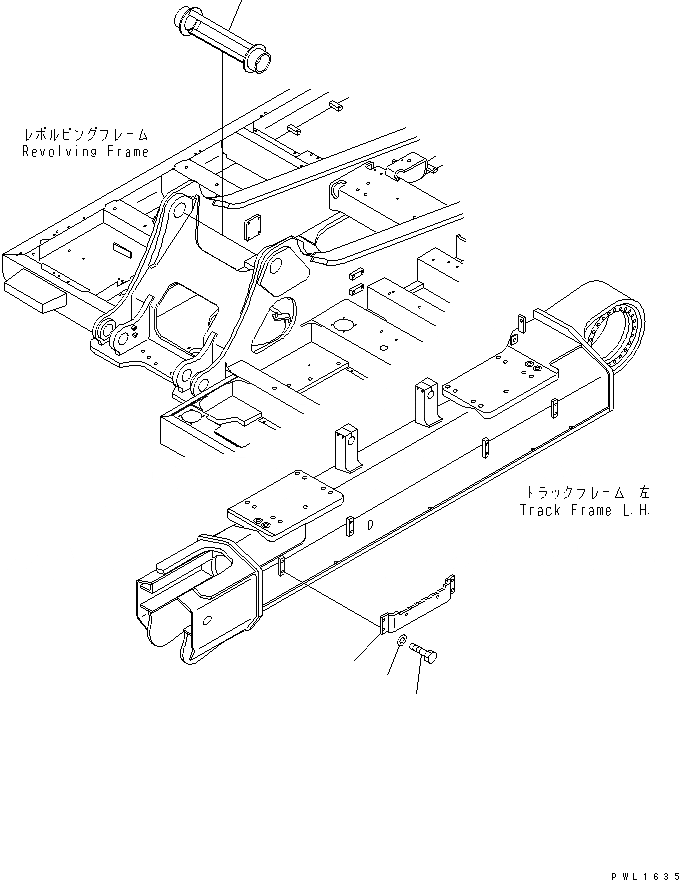 レボルビングフレーム
Revolving Frame

トラックフレーム 左
Track Frame L.H.

PWL1635