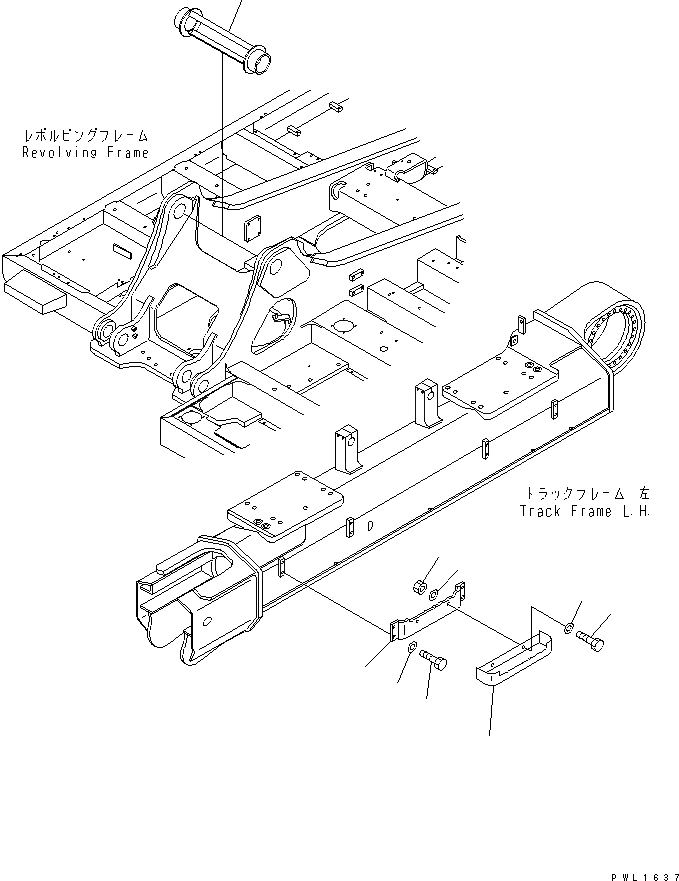 レボルビングフレーム
Revolving Frame

トラックフレーム 左
Track Frame L.H.

PWL1637