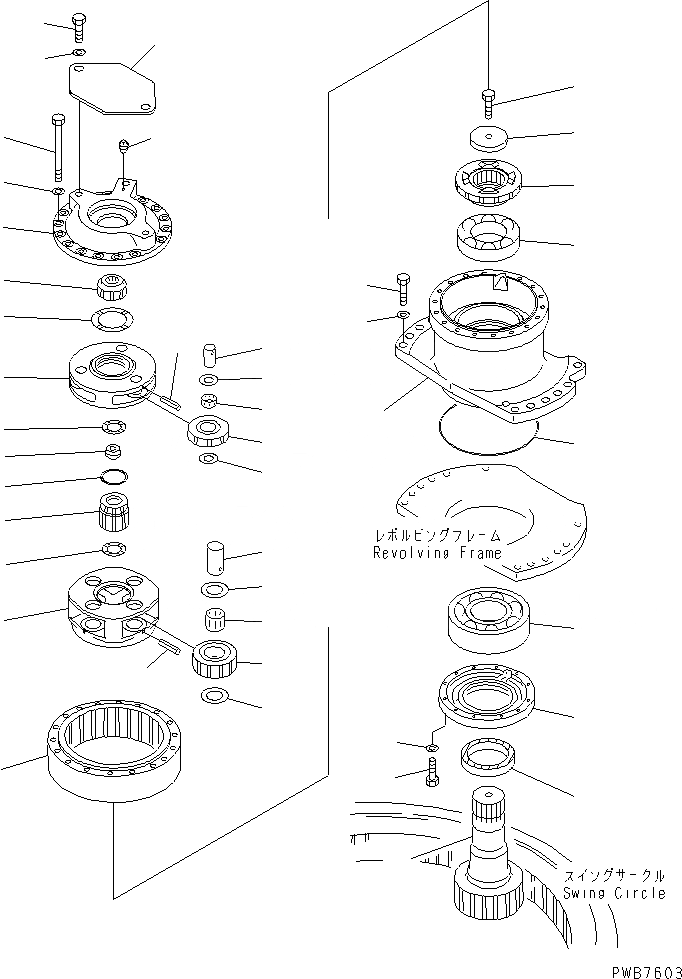 レボルビングフレーム
Revolving Frame

スイングサークル
Swing Circle

PWB7603