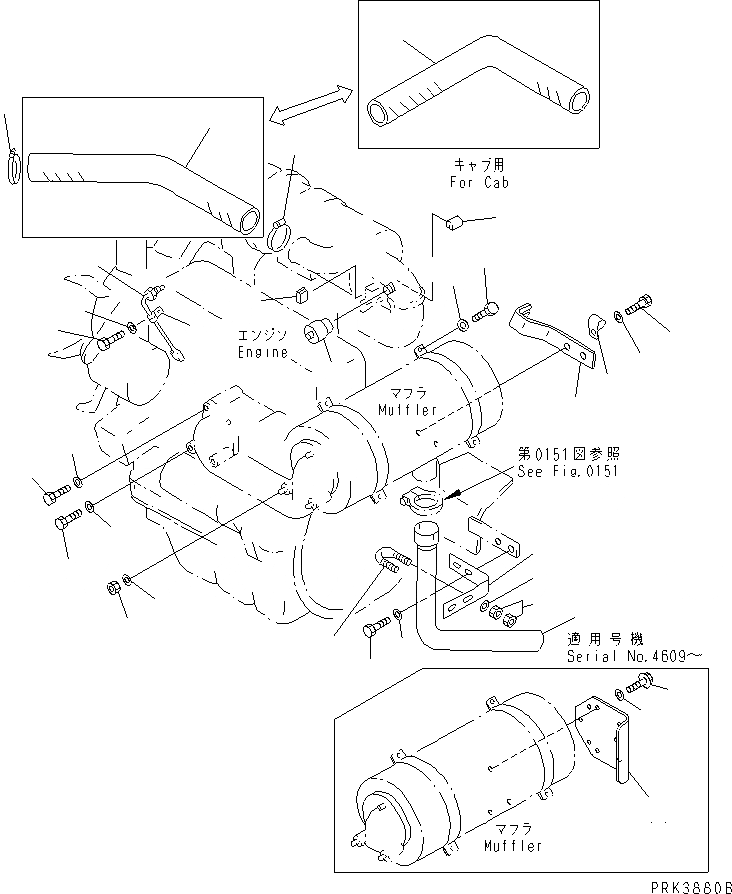 キャブ用
For Cab

エンジン
Engine

マフラ
Muffler

第0151図参照
See Fig.0151

適用号機
Serial No.4609～

マフラ
Muffler

PRK3880B