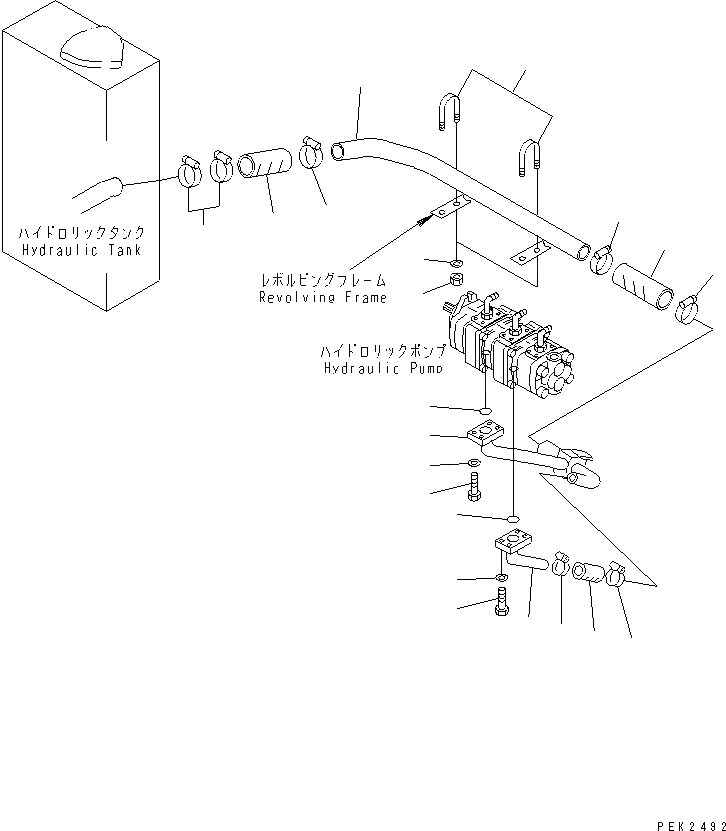 ハイドロリックタンク
Hydraulic Tank

レボルビングフレーム
Revolving Frame

ハイドロリックポンプ
Hydraulic Pump

PEK2492