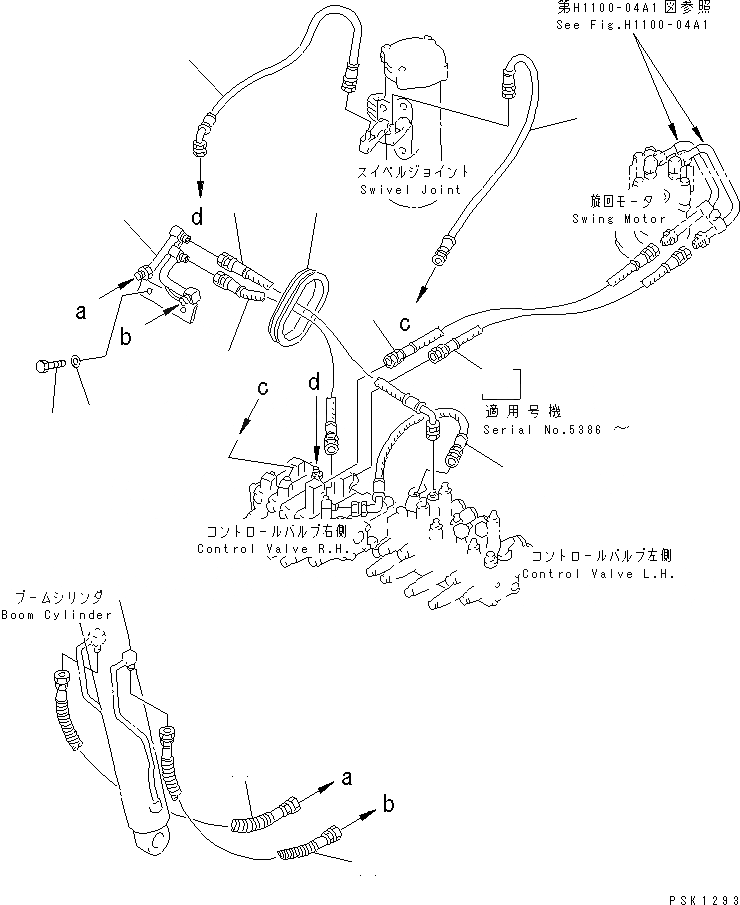 第H1100-04A1図参照
See Fig.H1100-04A1

スイベルジョイント
Swivel Joint

旋回モータ
Swing Motor

d

a

b

c

c

d

適用号機
Serial No.5386 ~

コントロールバルブ右側
Control Valve R.H.

コントロールバルブ左側
Control Valve L.H.

ブームシリンダ
Boom Cylinder

a

b

PSK1293