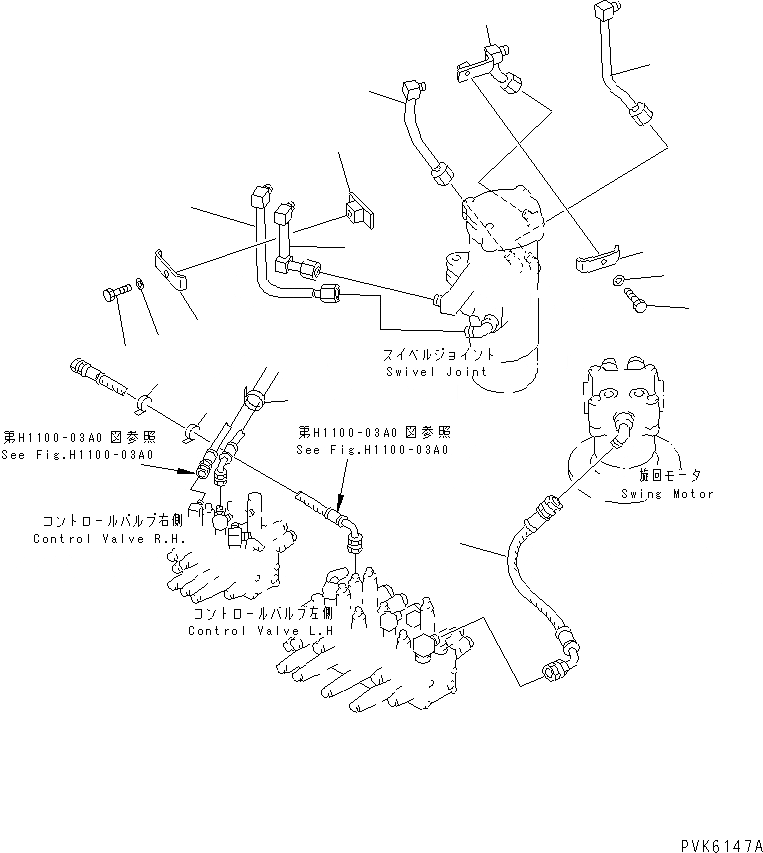 スイベルジョイント
Swivel Joint

第H1100-03A0 図参照
See Fig.H1100-03A0

第H1100-03A0 図参照
See Fig.H1100-03A0

旋回モータ
Swing Motor

コントロールバルブ右側
Control Valve R.H.

コントロールバルブ左側
Control Valve L.H

PVK6147A