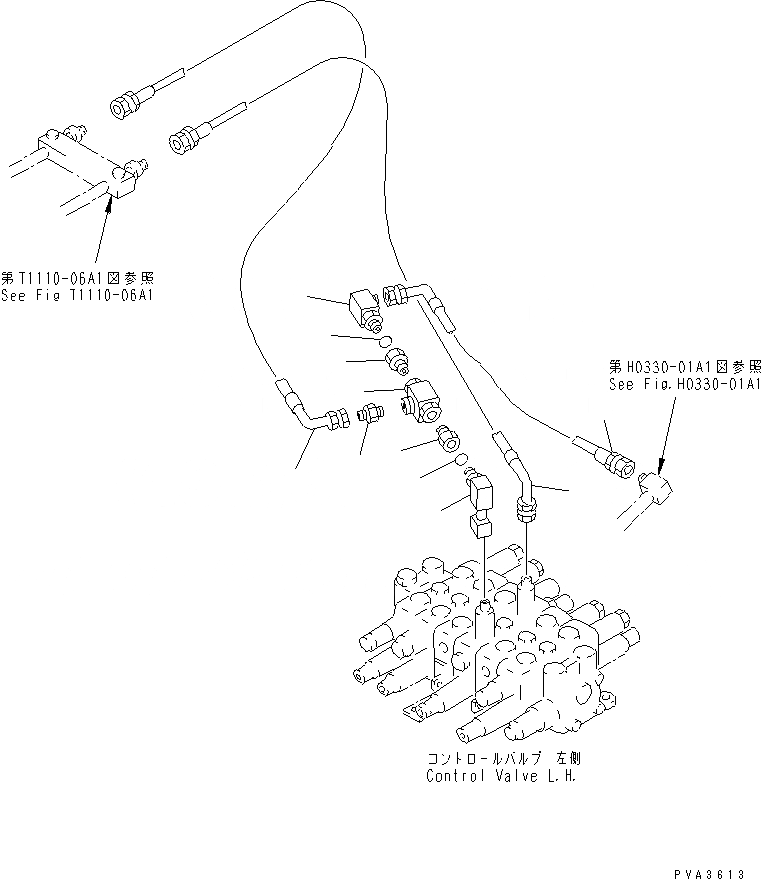 第T1110-06A1図参照
See Fig T1110-06A1

第H0330-01A1図参照
See Fig.H0330-01A1

コントロールバルブ 左側
Control Valve L.H.

PVA3613