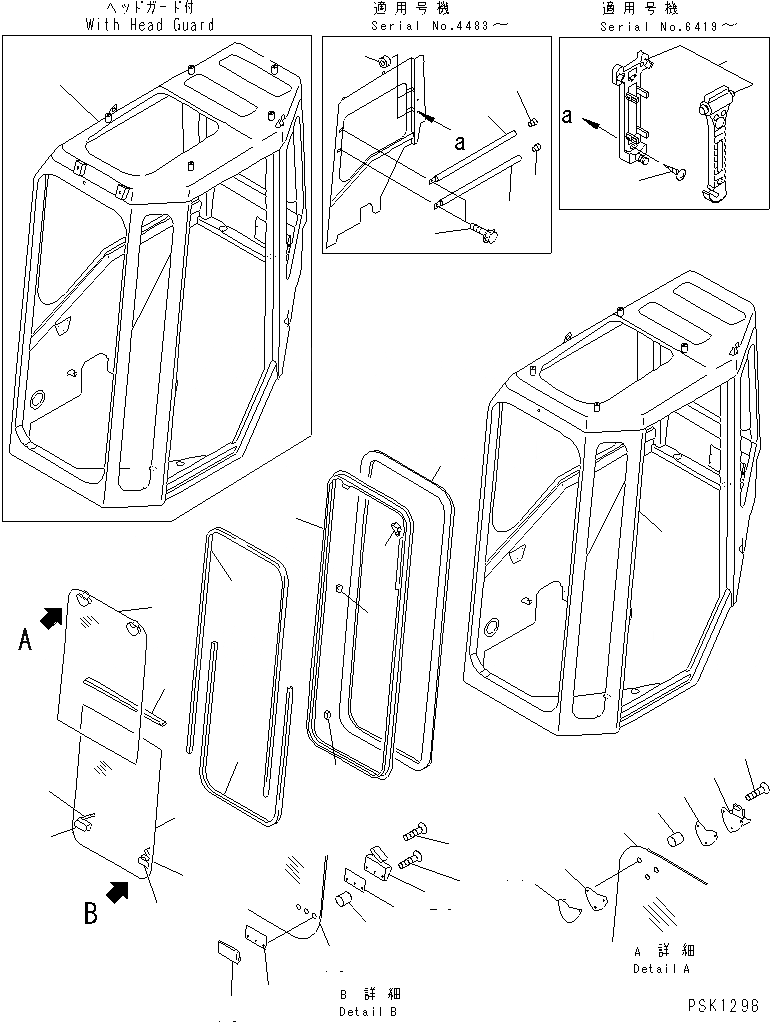 ヘッドガード付
With Head Guard

適用号機
Serial No.4483～

a

適用号機
Serial No.6419～

a

A

B

B 詳細
Detail B

A 詳細
Detail A

PSK1296