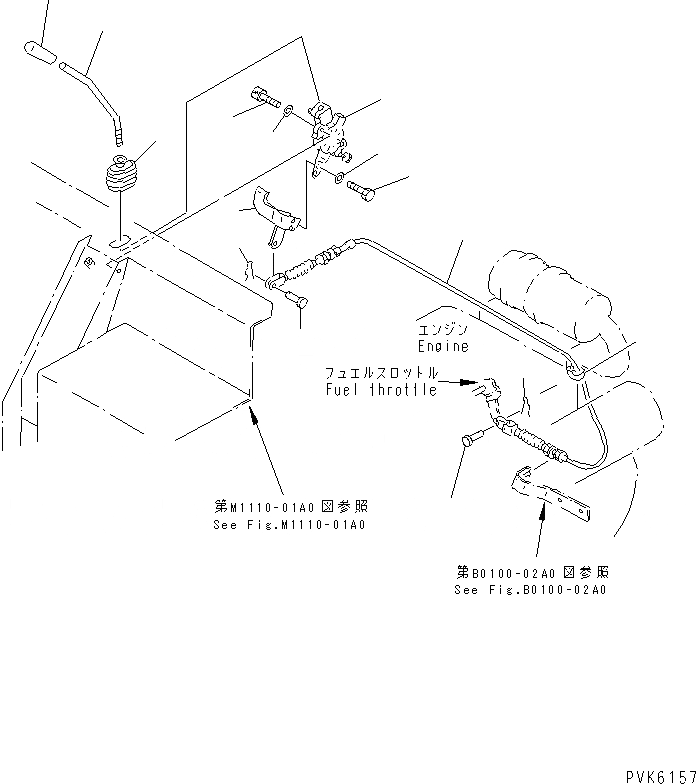 エンジン
Engine

フュエルスロットル
Fuel throttle

第M1110-01A0 図参照
See Fig.M1110-01A0

第B0100-02A0 図参照
See Fig.B0100-02A0

PVK6157