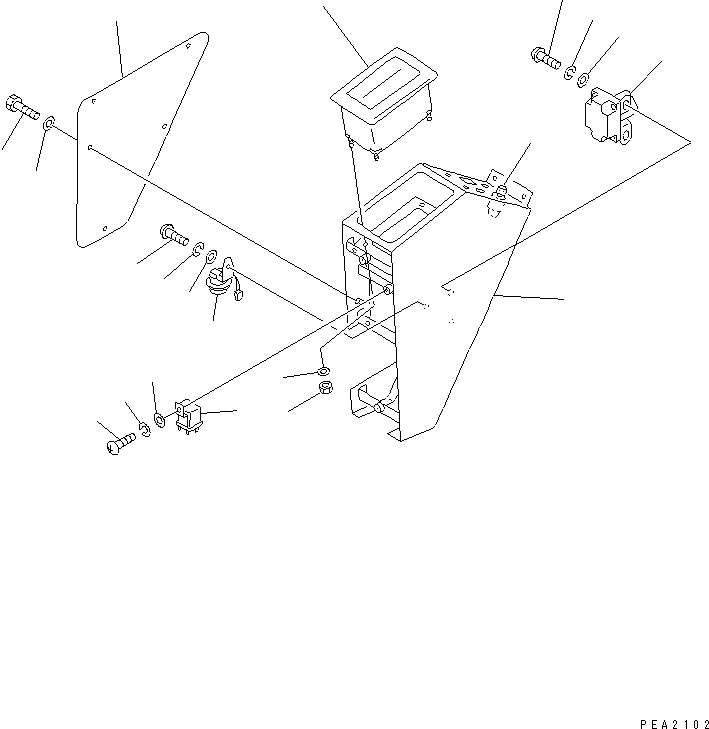 PEA2102