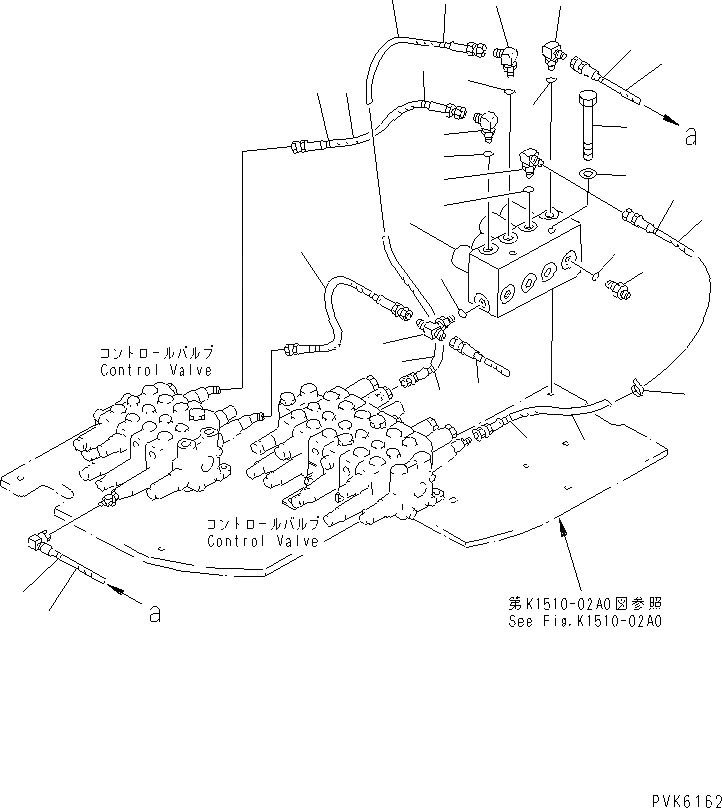 a

コントロールバルブ
Control Valve

コントロールバルブ
Control Valve

a

第K1510-02A0図参照
See Fig.K1510-02A0

PVK6162