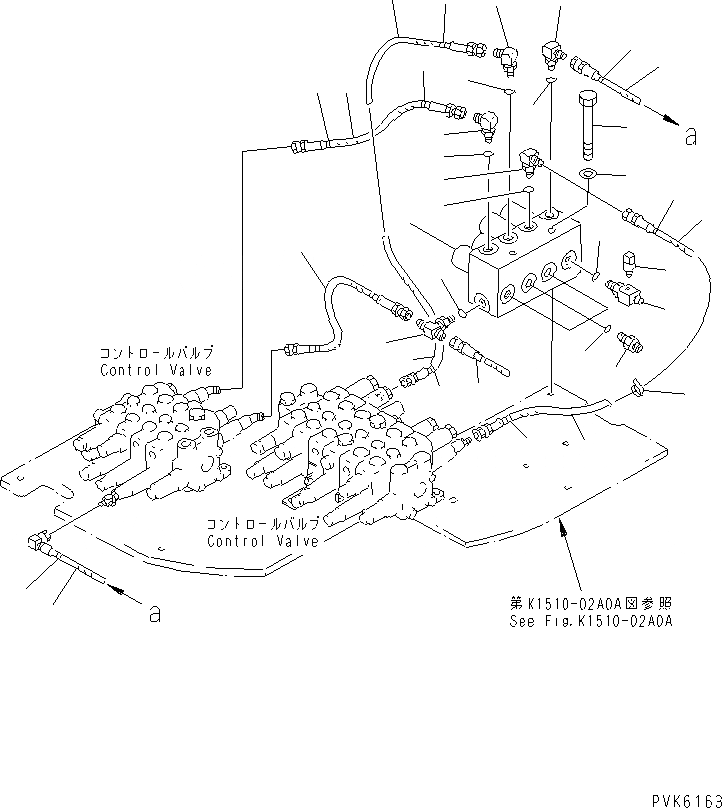 a

コントロールバルブ
Control Valve

コントロールバルブ
Control Valve

a

第K1510-02A0A図参照
See Fig.K1510-02A0A

PVK6163