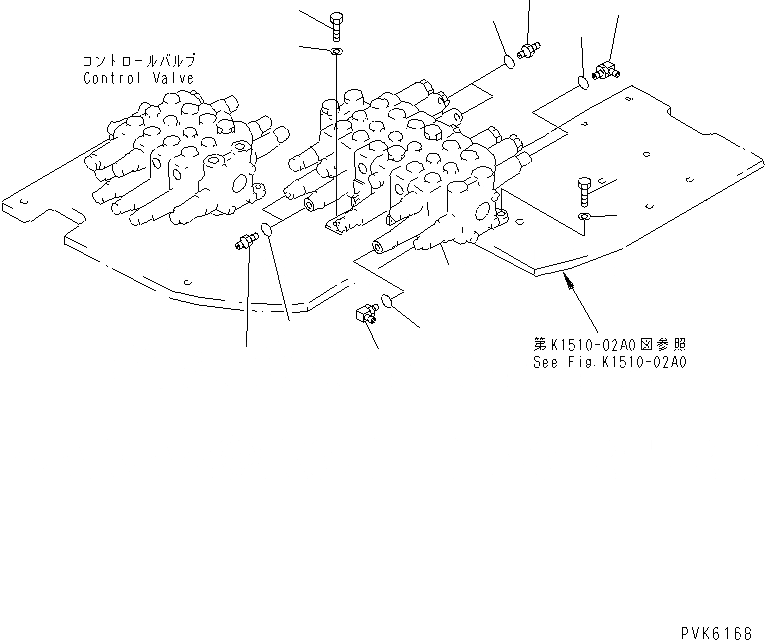 コントロールバルブ
Control Valve

第K1510-02A0図参照
See Fig.K1510-02A0

PVK6168