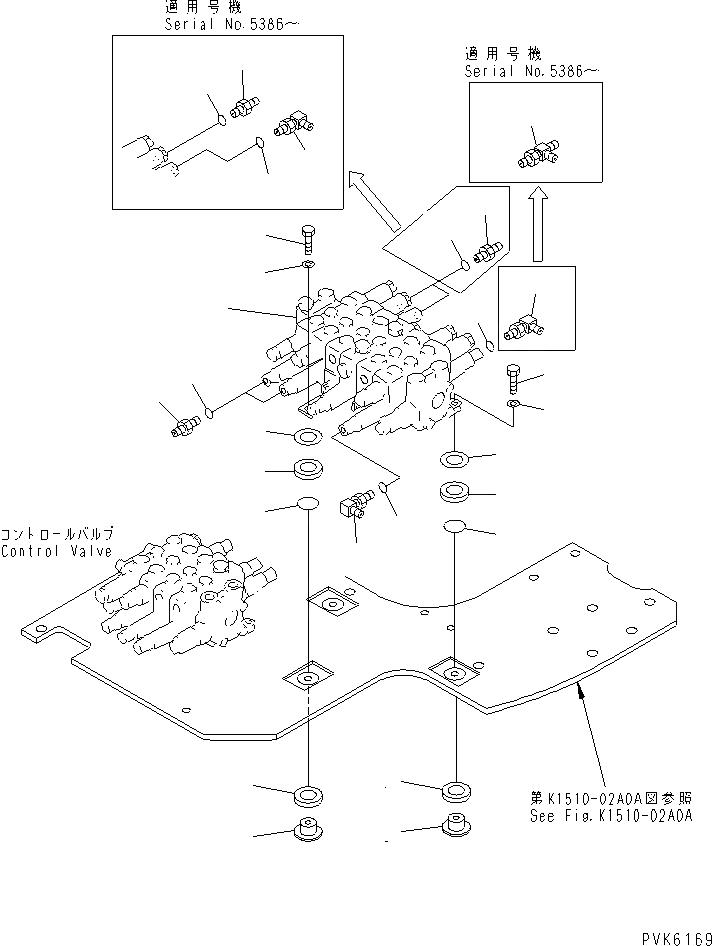 適用号機
Serial No.5386～

適用号機
Serial No.5386～

コントロールバルブ
Control Valve

第K1510-02A0A図参照
See Fig.K1510-02A0A

PVK6169