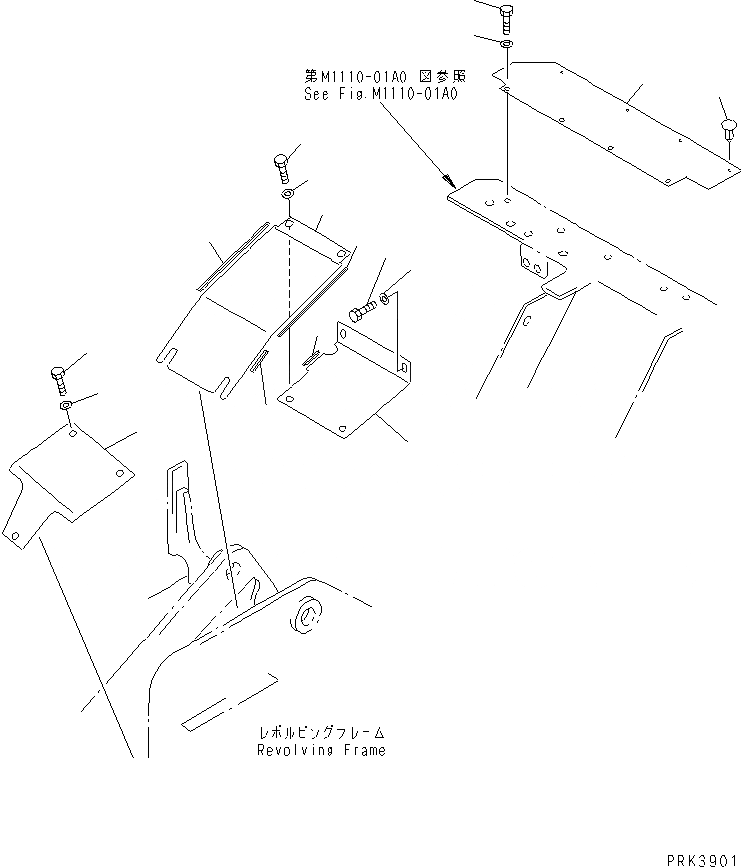 第M1110-01A0 図参照
See Fig.M1110-01A0

レボルビングフレーム
Revolving Frame

PRK3901