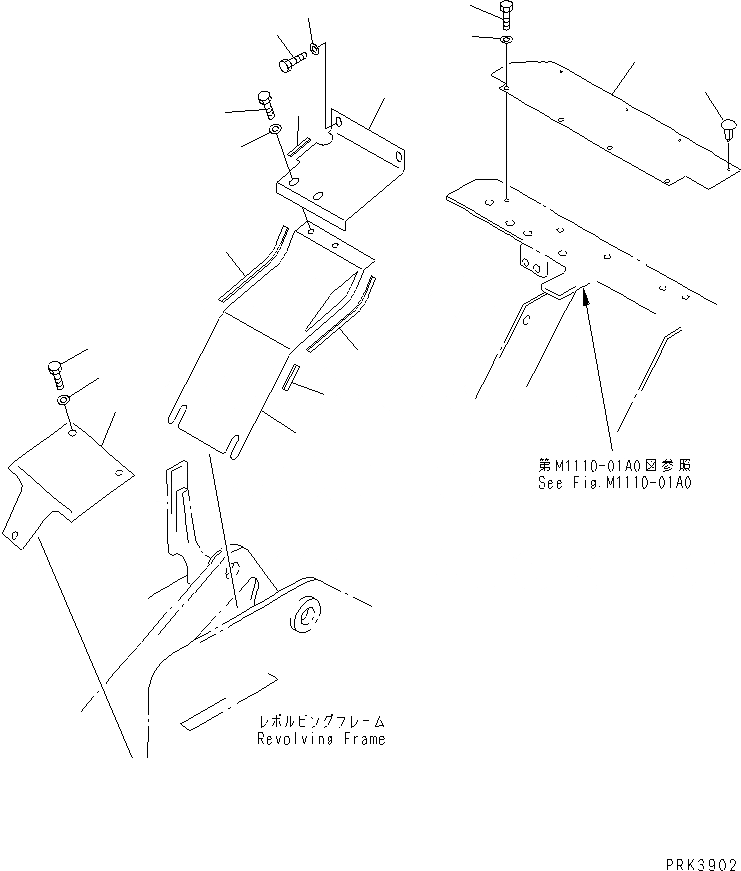 第M1110-01A0図参照
See Fig.M1110-01A0

レボルビングフレーム
Revolving Frame

PRK3902